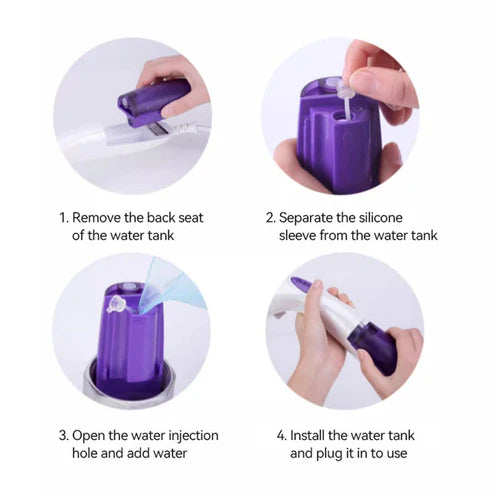 1. Remove the back seat of the water tank

2. Separate the silicone sleeve from the water tank

3. Open the water injection hole and add water

4. Install the water tank and plug it in to use